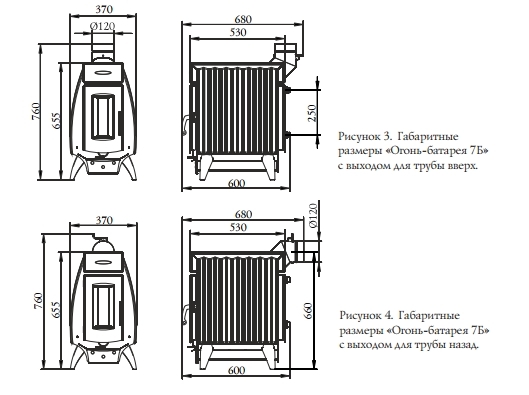 370
Ø120
760
655
680
530
250
600

Рисунок 3. Габаритные размеры «Огонь-батарея 7Б» с выходом для трубы вверх.

370
760
655
680
530
Ø120
660
600

Рисунок 4. Габаритные размеры «Огонь-батарея 7Б» с выходом для трубы назад.